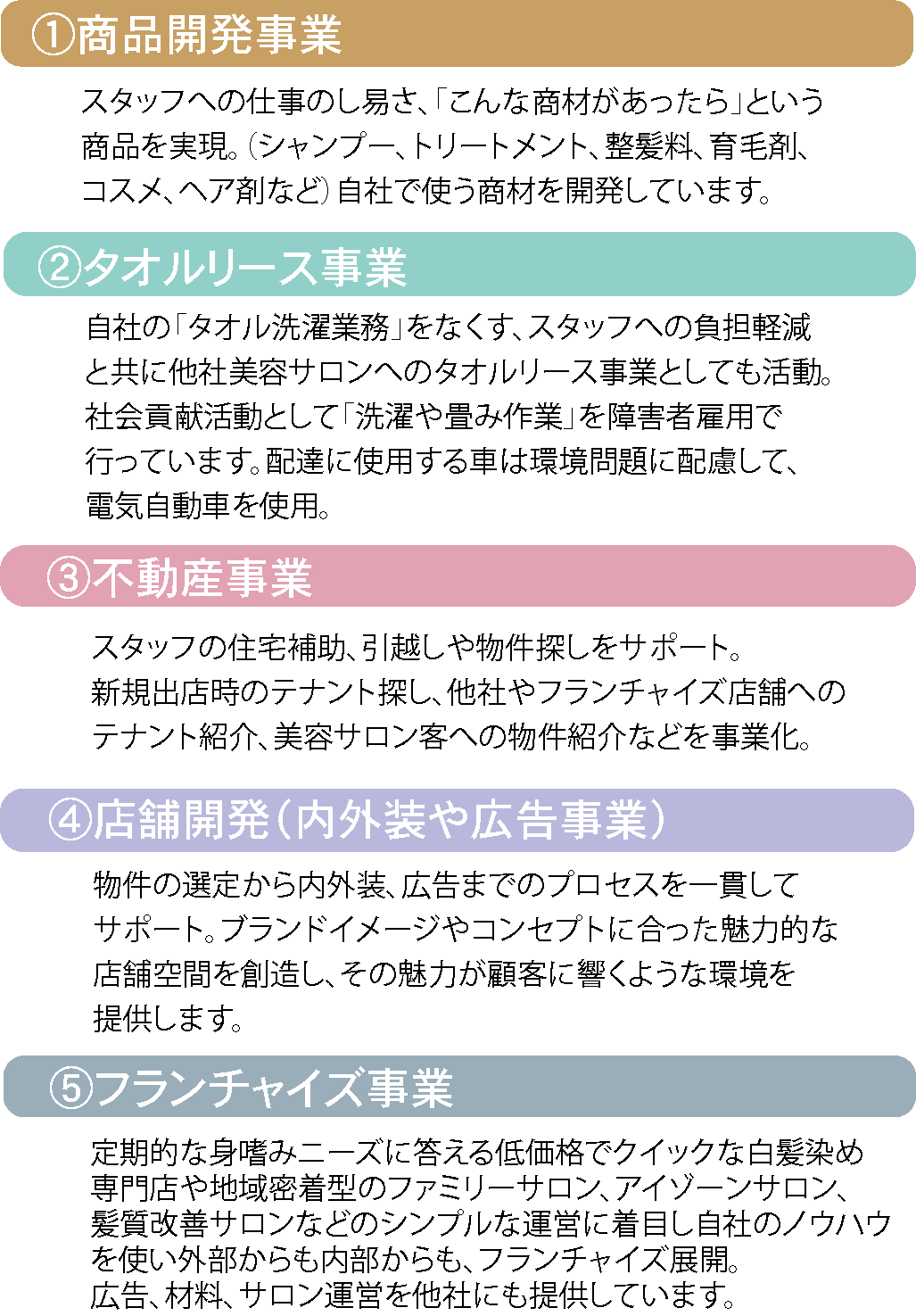 ①商品開発事業

スタッフへの仕事のし易さ、「こんな商材があったら」という商品を実現。(シャンプー、トリートメント、整髪料、育毛剤、コスメ、ヘア剤など)自社で使う商材を開発しています。

②タオルリース事業

自社の「タオル洗濯業務」をなくす、スタッフへの負担軽減と共に他社美容サロンへのタオルリース事業としても活動。社会貢献活動として「洗濯や畳み作業」を障害者雇用で行っています。配達に使用する車は環境問題に配慮して、電気自動車を使用。

③不動産事業

スタッフの住宅補助、引越しや物件探しをサポート。新規出店時のテナント探し、他社やフランチャイズ店舗へのテナント紹介、美容サロン客への物件紹介などを事業化。

④店舗開発(内外装や広告事業)

物件の選定から内外装、広告までのプロセスを一貫してサポート。ブランドイメージやコンセプトに合った魅力的な店舗空間を創造し、その魅力が顧客に響くような環境を提供します。

⑤フランチャイズ事業

定期的な身嗜みニーズに答える低価格でクイックな白髪染め専門店や地域密着型のファミリーサロン、アイゾーンサロン、髪質改善サロンなどのシンプルな運営に着目し自社のノウハウを使い外部からも内部からも、フランチャイズ展開。広告、材料、サロン運営を他社にも提供しています。